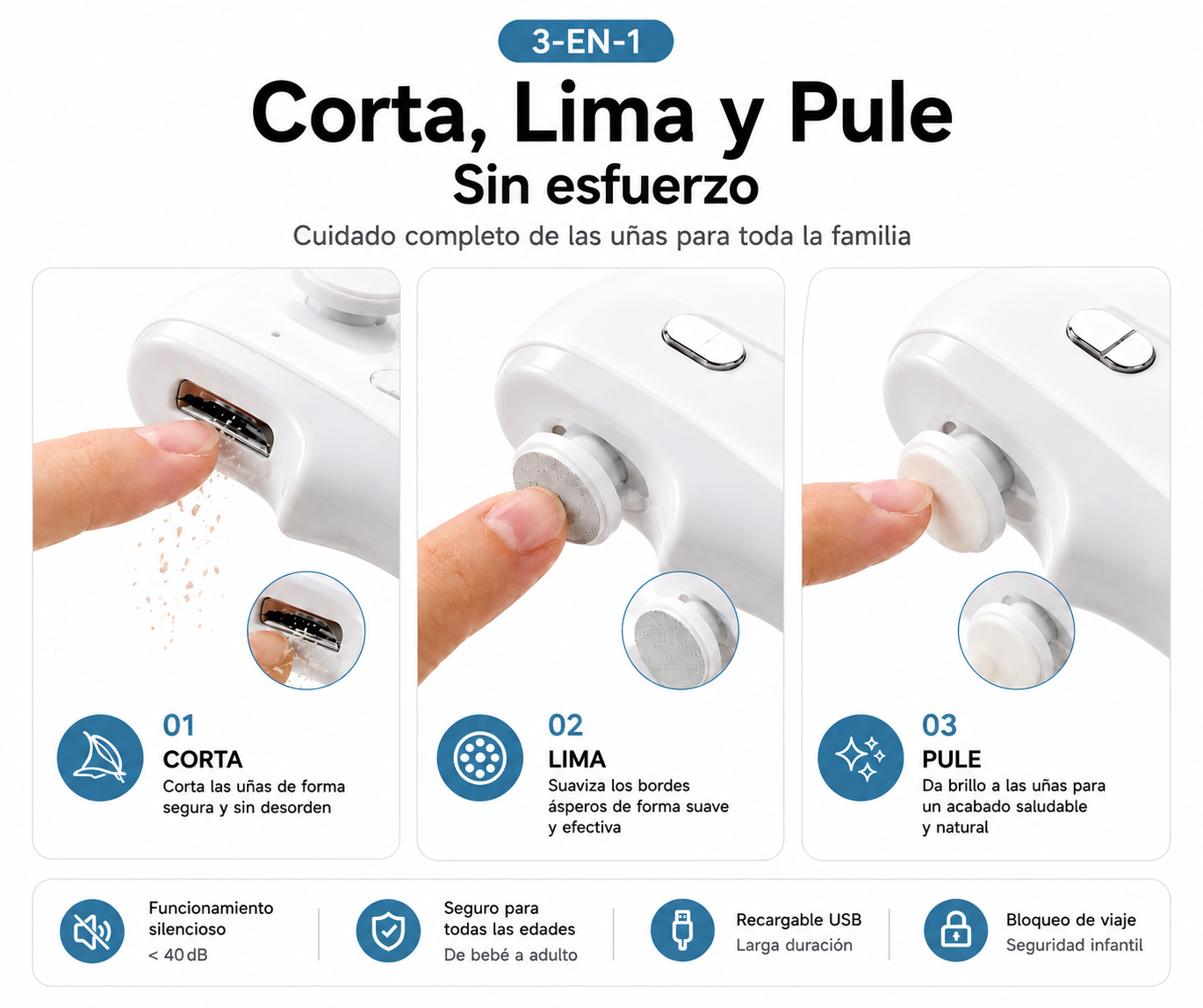 3-EN-1

Corta, Lima y Pule
Sin esfuerzo

Cuidado completo de las uñas para toda la familia

01
CORTA
Corta las uñas de forma segura y sin desorden

02
LIMA
Suaviza los bordes ásperos de forma suave y efectiva

03
PULE
Da brillo a las uñas para un acabado saludable y natural

Funcionamiento silencioso
< 40 dB

Seguro para todas las edades
De bebé a adulto

Recargable USB
Larga duración

Bloqueo de viaje
Seguridad infantil